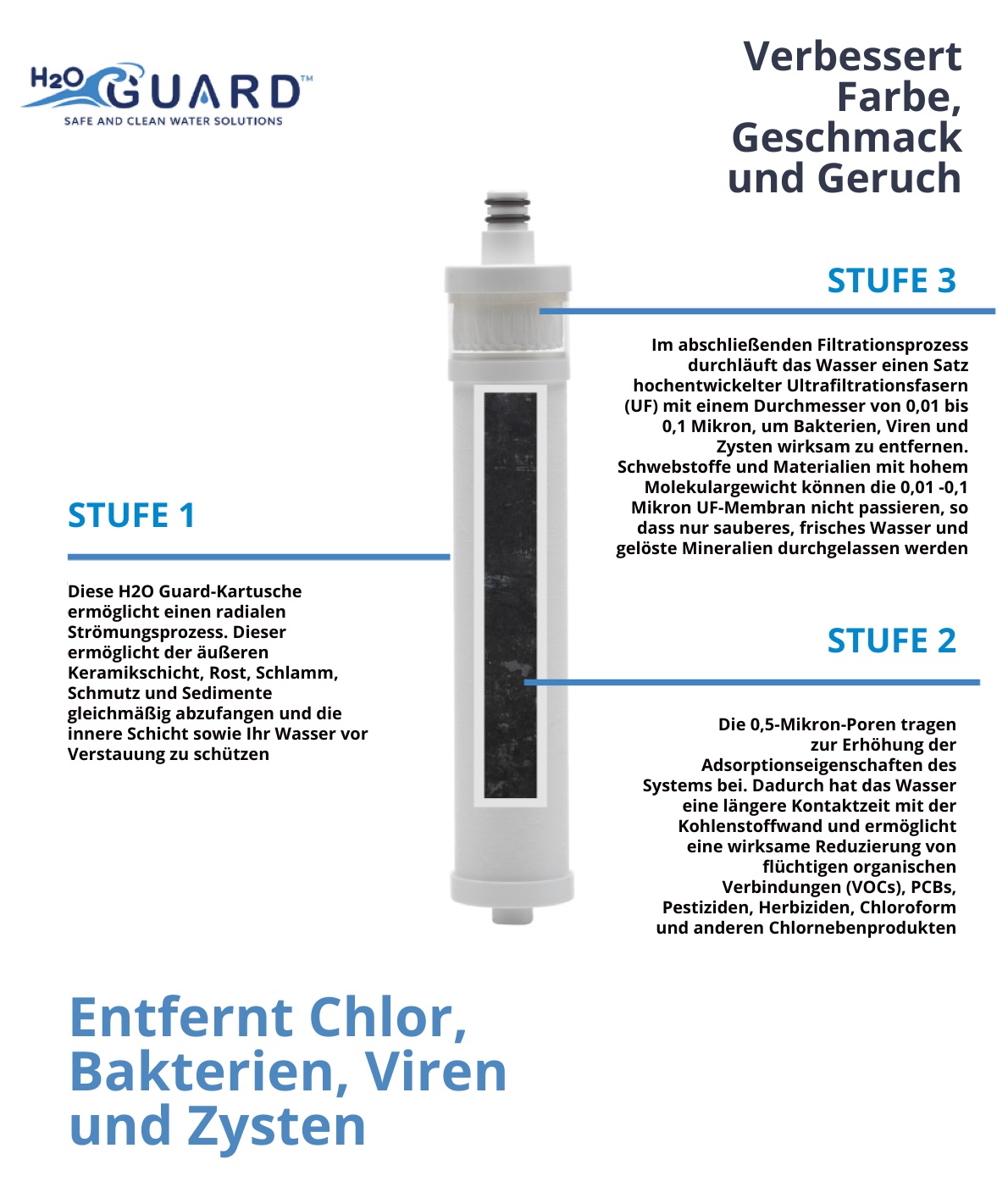 H2O GUARD™
SAFE AND CLEAN WATER SOLUTIONS

Verbessert Farbe, Geschmack und Geruch

STUFE 3

Im abschließenden Filtrationsprozess durchläuft das Wasser einen Satz hochentwickelter Ultrafiltrationsfasern (UF) mit einem Durchmesser von 0,01 bis 0,1 Mikron, um Bakterien, Viren und Zysten wirksam zu entfernen. Schwebstoffe und Materialien mit hohem Molekulargewicht können die 0,01 -0,1 Mikron UF-Membran nicht passieren, so dass nur sauberes, frisches Wasser und gelöste Mineralien durchgelassen werden

STUFE 1

Diese H2O Guard-Kartusche ermöglicht einen radialen Strömungsprozess. Dieser ermöglicht der äußeren Keramikschicht, Rost, Schlamm, Schmutz und Sedimente gleichmäßig abzufangen und die innere Schicht sowie Ihr Wasser vor Verstauung zu schützen

STUFE 2

Die 0,5-Mikron-Poren tragen zur Erhöhung der Adsorptionseigenschaften des Systems bei. Dadurch hat das Wasser eine längere Kontaktzeit mit der Kohlenstoffwand und ermöglicht eine wirksame Reduzierung von flüchtigen organischen Verbindungen (VOCs), PCBs, Pestiziden, Herbiziden, Chloroform und anderen Chlornebenprodukten

Entfernt Chlor, Bakterien, Viren und Zysten